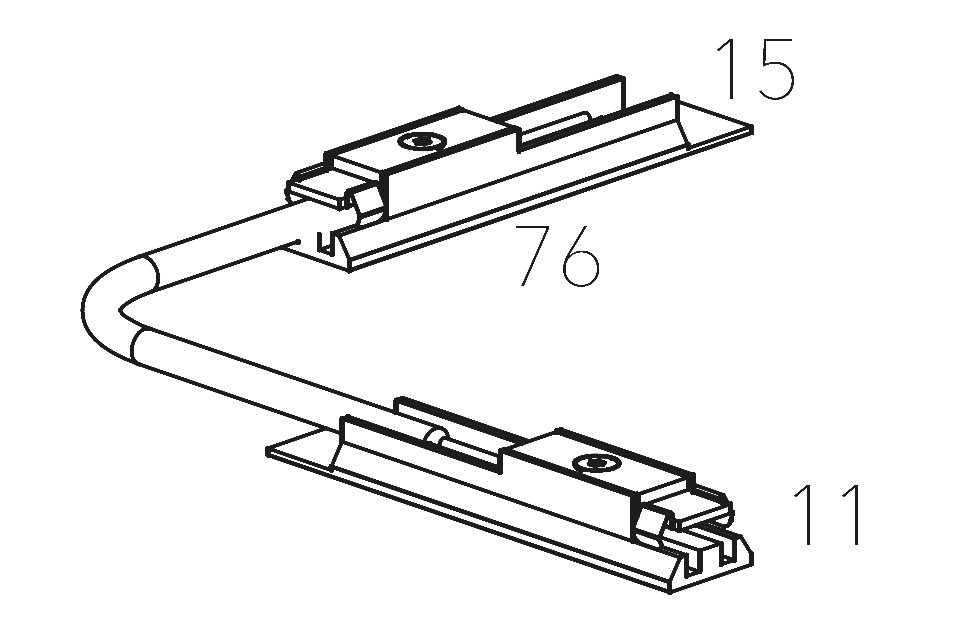 15

76

11